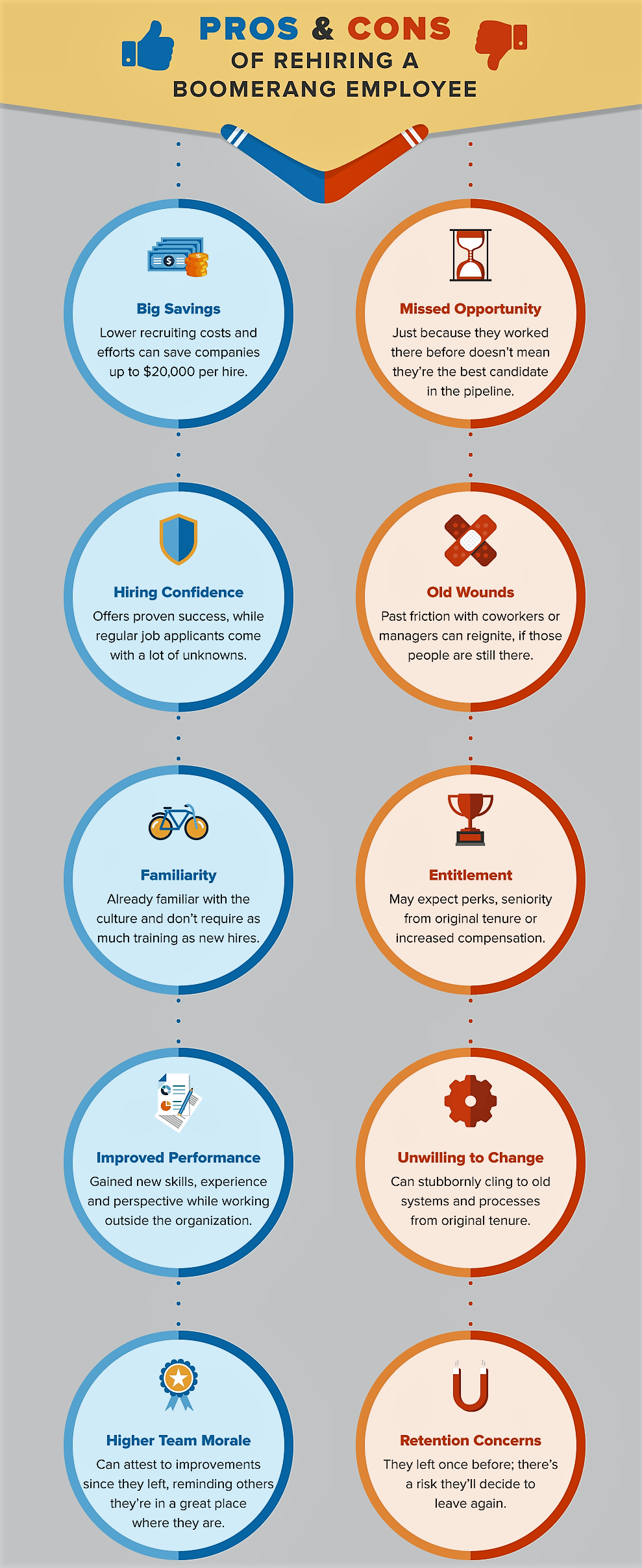 PROS & CONS OF REHIRING A BOOMERANG EMPLOYEE

Big Savings
Lower recruiting costs and efforts can save companies up to $20,000 per hire.

Hiring Confidence
Offers proven success, while regular job applicants come with a lot of unknowns.

Familiarity
Already familiar with the culture and don't require as much training as new hires.

Improved Performance
Gained new skills, experience and perspective while working outside the organization.

Higher Team Morale
Can attest to improvements since they left, reminding others they're in a great place where they are.

Missed Opportunity
Just because they worked there before doesn't mean they're the best candidate in the pipeline.

Old Wounds
Past friction with coworkers or managers can reignite, if those people are still there.

Entitlement
May expect perks, seniority from original tenure or increased compensation.

Unwilling to Change
Can stubbornly cling to old systems and processes from original tenure.

Retention Concerns
They left once before; there's a risk they'll decide to leave again.